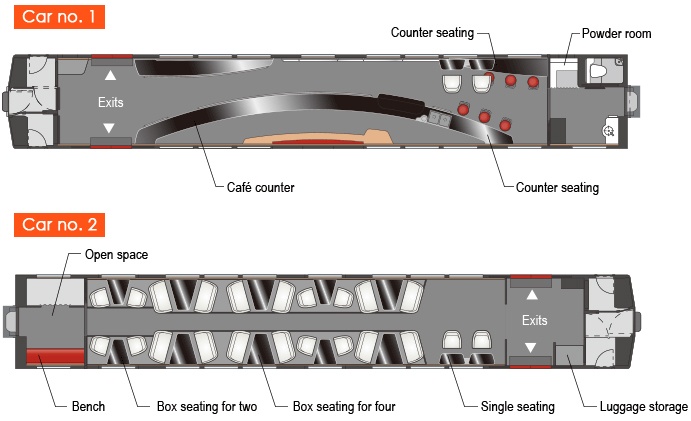 Car no. 1

Counter seating

Powder room

Exits

Café counter

Counter seating

Car no. 2

Open space

Exits

Bench

Box seating for two

Box seating for four

Single seating

Luggage storage